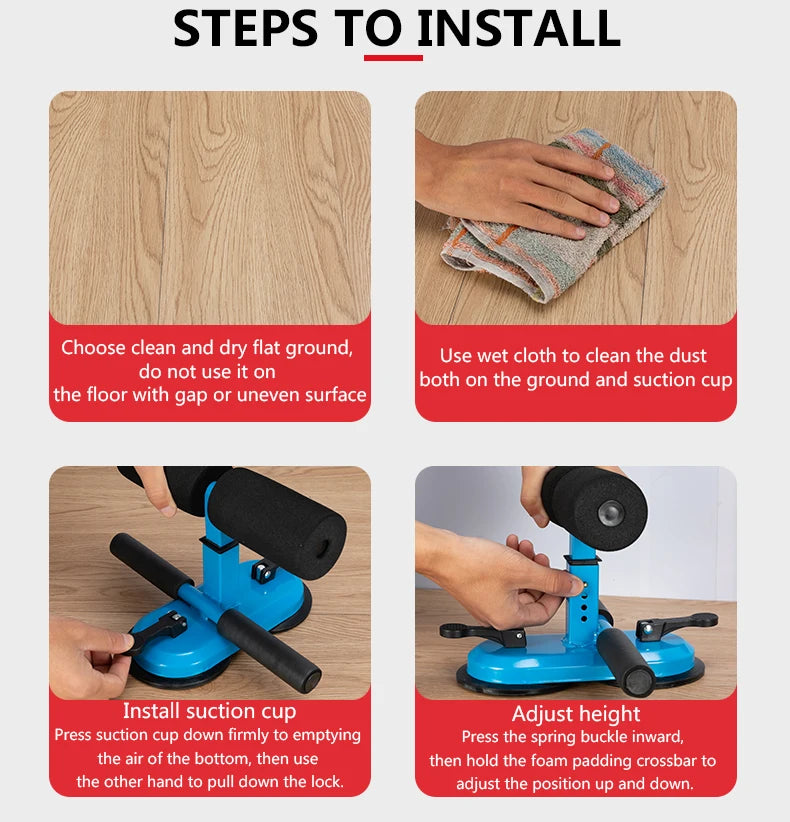 STEPS TO INSTALL

Choose clean and dry flat ground, do not use it on the floor with gap or uneven surface

Use wet cloth to clean the dust both on the ground and suction cup

Install suction cup
Press suction cup down firmly to emptying the air of the bottom, then use the other hand to pull down the lock.

Adjust height
Press the spring buckle inward, then hold the foam padding crossbar to adjust the position up and down.