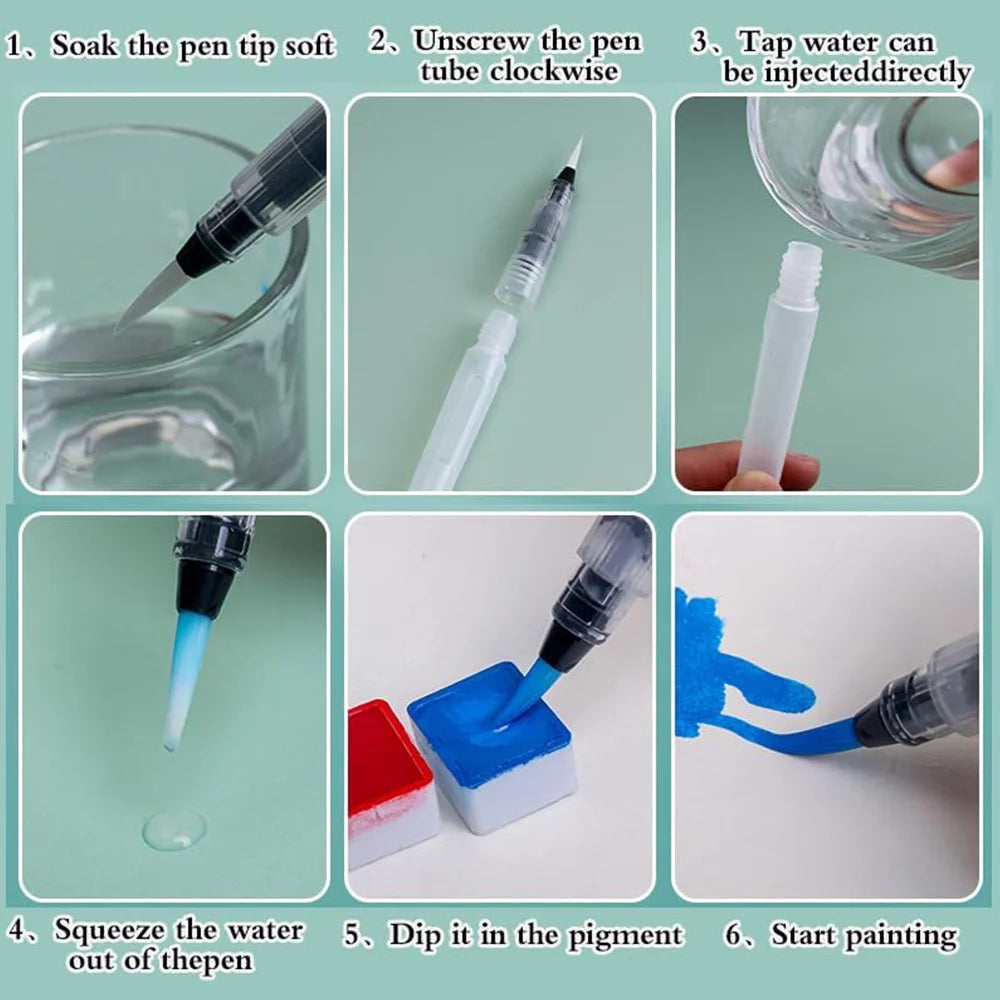 1、Soak the pen tip soft

2、Unscrew the pen tube clockwise

3、Tap water can be injecteddirectly

4、Squeeze the water out of thepen

5、Dip it in the pigment

6、Start painting